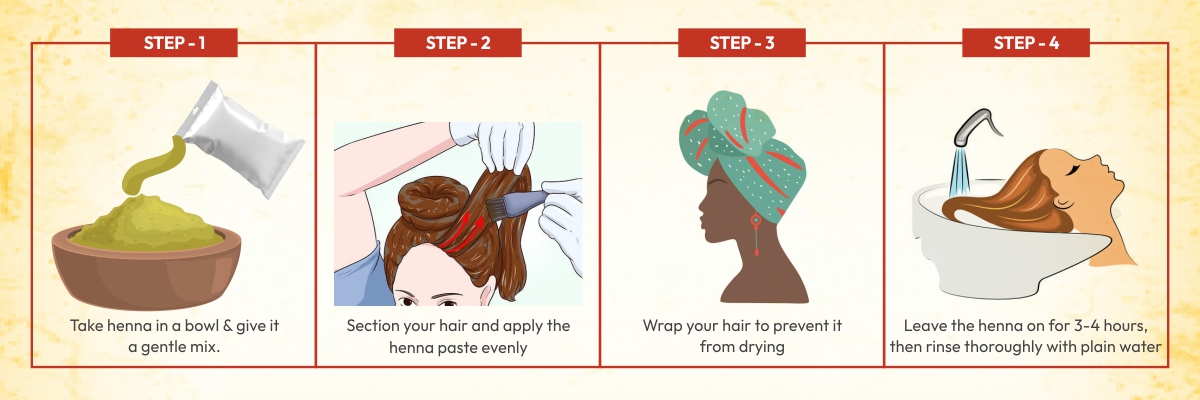 STEP - 1

Take henna in a bowl & give it a gentle mix.

STEP - 2

Section your hair and apply the henna paste evenly

STEP - 3

Wrap your hair to prevent it from drying

STEP - 4

Leave the henna on for 3-4 hours, then rinse thoroughly with plain water