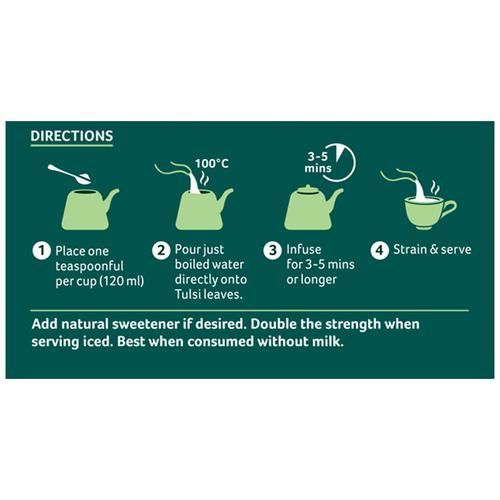 DIRECTIONS

100°C

3-5 mins

1 Place one teaspoonful per cup (120 ml)

2 Pour just boiled water directly onto Tulsi leaves.

3 Infuse for 3-5 mins or longer

4 Strain & serve

Add natural sweetener if desired. Double the strength when serving iced. Best when consumed without milk.