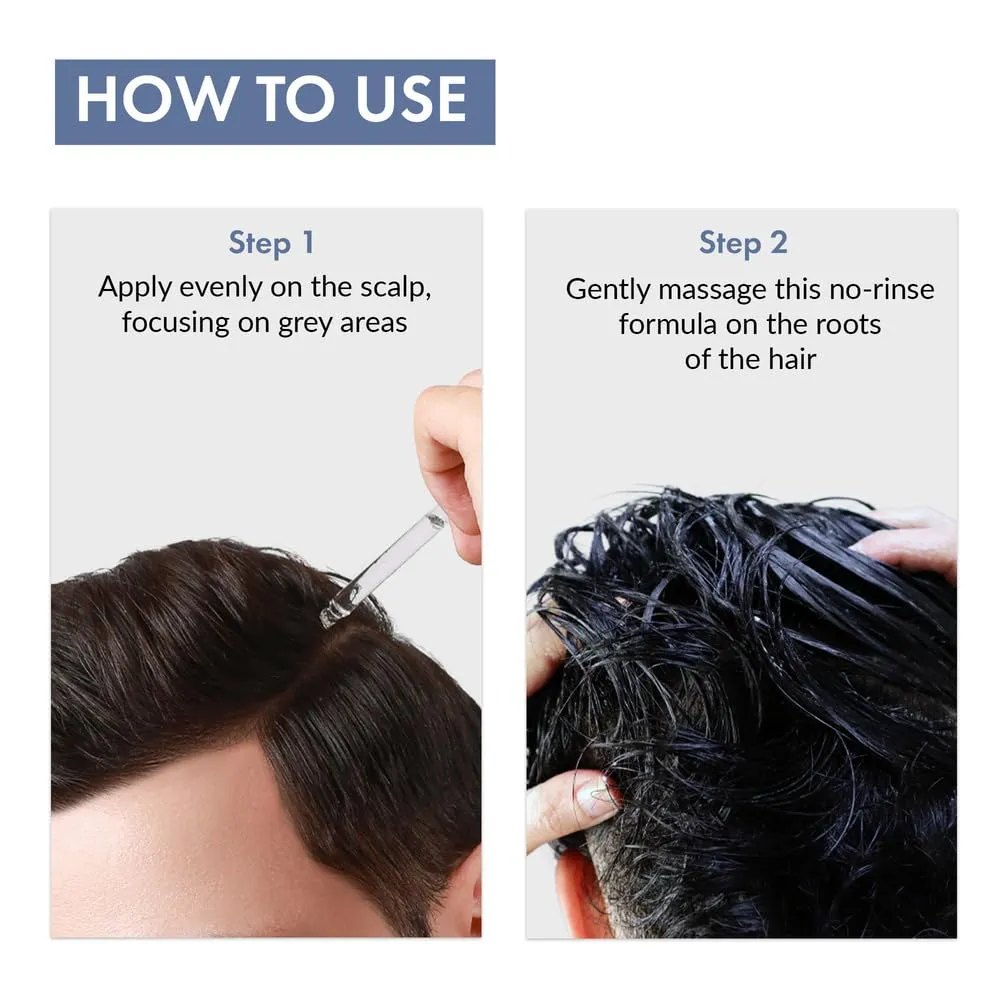 HOW TO USE

Step 1
Apply evenly on the scalp, focusing on grey areas

Step 2
Gently massage this no-rinse formula on the roots of the hair