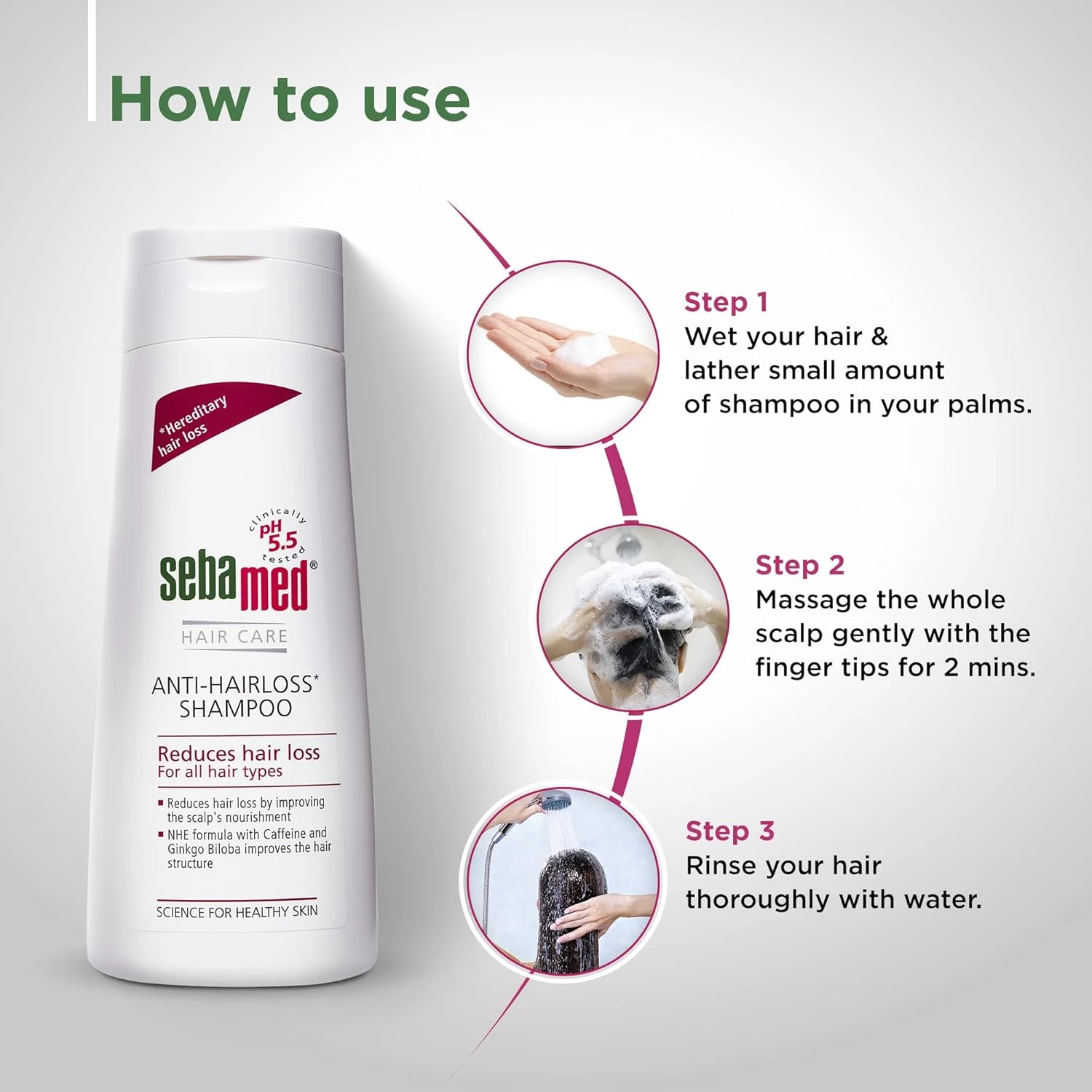 How to use

*Hereditary hair loss

clinically pH 5.5 tested

sebamed®

HAIR CARE

ANTI-HAIRLOSS* SHAMPOO

Reduces hair loss
For all hair types

▪ Reduces hair loss by improving the scalp's nourishment
▪ NHE formula with Caffeine and Ginkgo Biloba improves the hair structure

SCIENCE FOR HEALTHY SKIN

Step 1
Wet your hair & lather small amount of shampoo in your palms.

Step 2
Massage the whole scalp gently with the finger tips for 2 mins.

Step 3
Rinse your hair thoroughly with water.