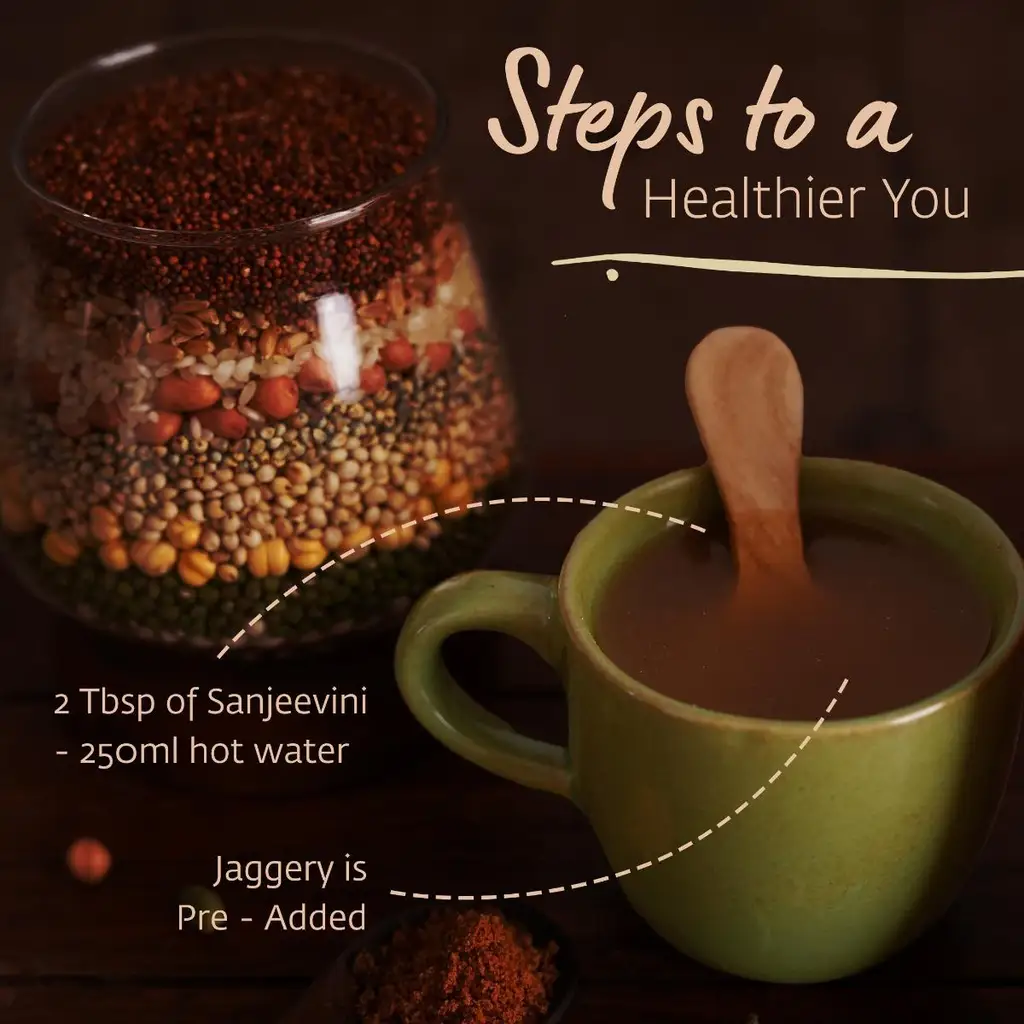 Steps to a
Healthier You

2 Tbsp of Sanjeevini
- 250ml hot water

Jaggery is
Pre - Added