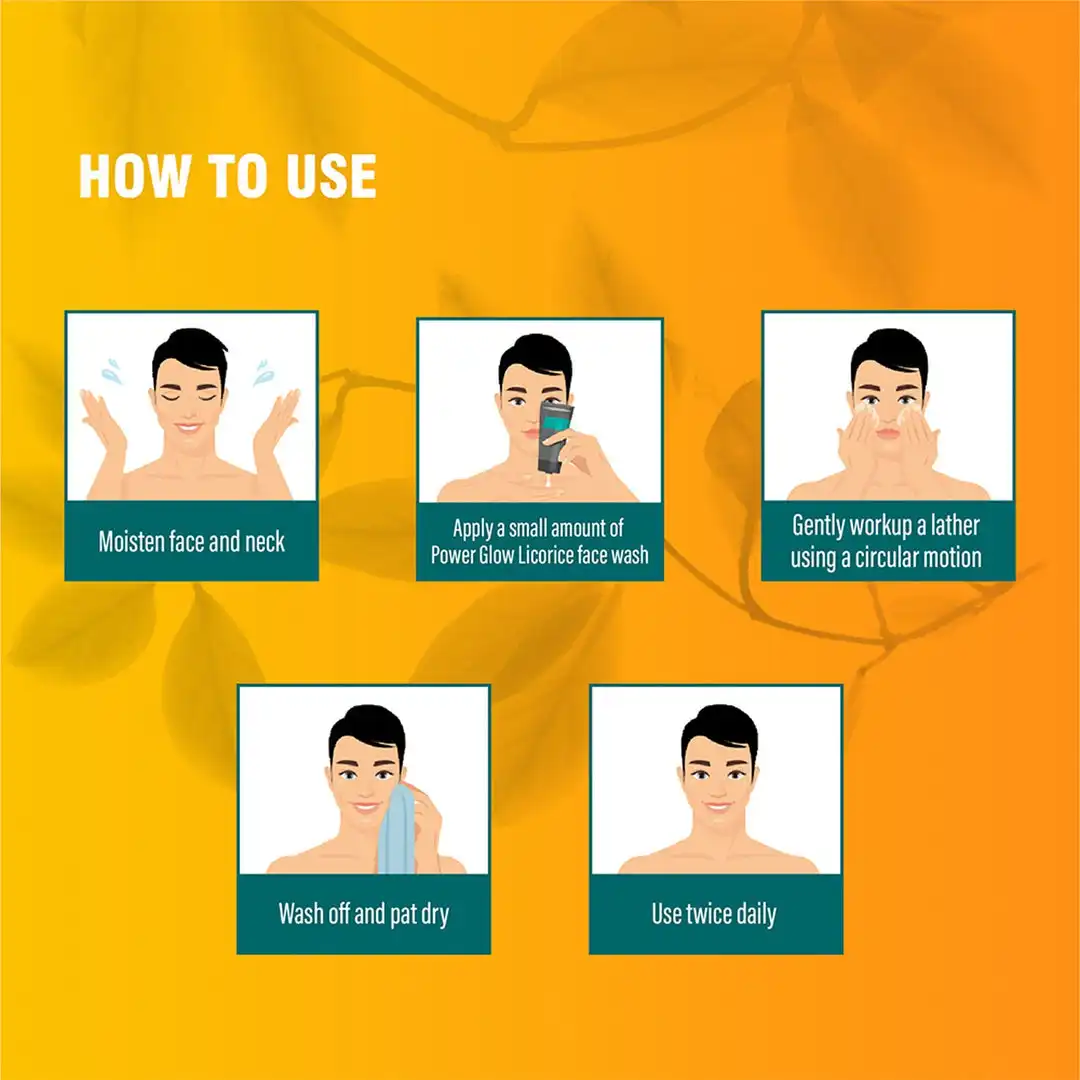 HOW TO USE

Moisten face and neck

Apply a small amount of Power Glow Licorice face wash

Gently workup a lather using a circular motion

Wash off and pat dry

Use twice daily