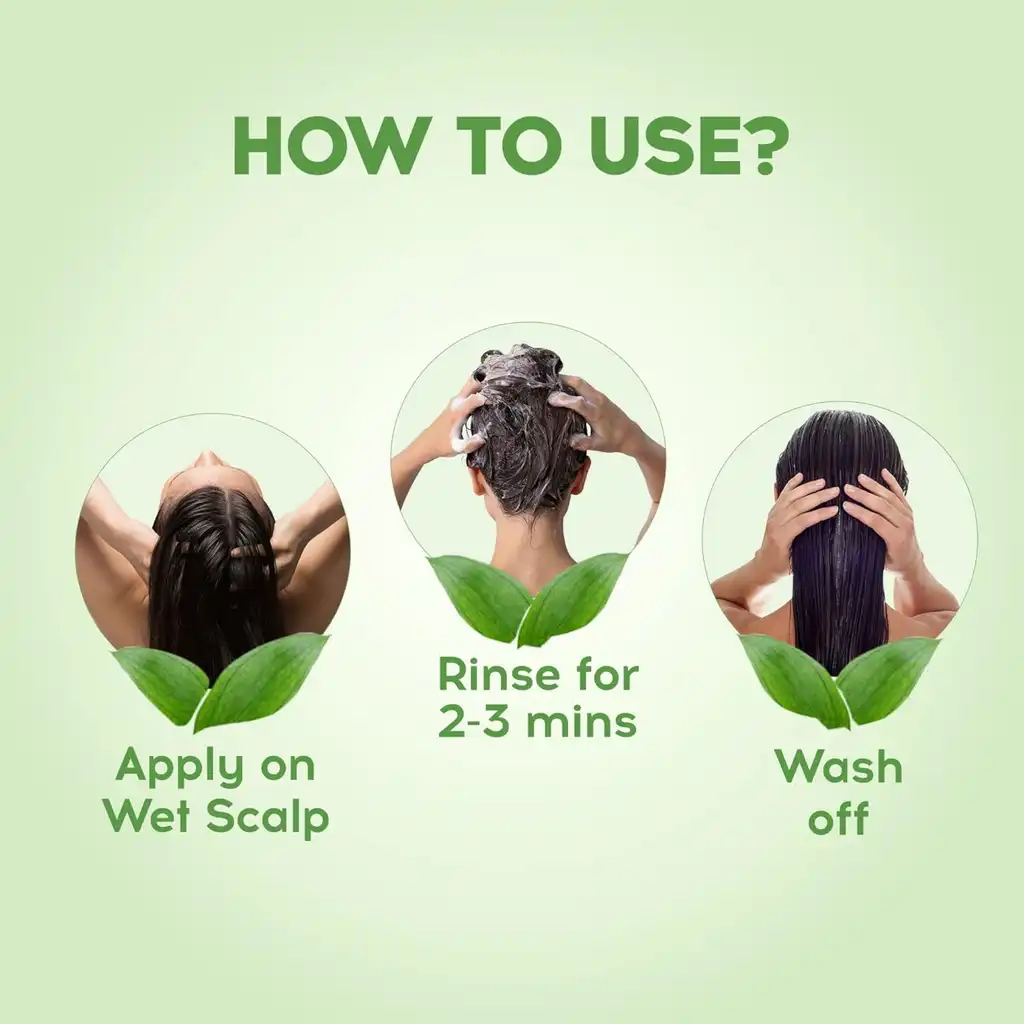 HOW TO USE?

Apply on Wet Scalp

Rinse for 2-3 mins

Wash off