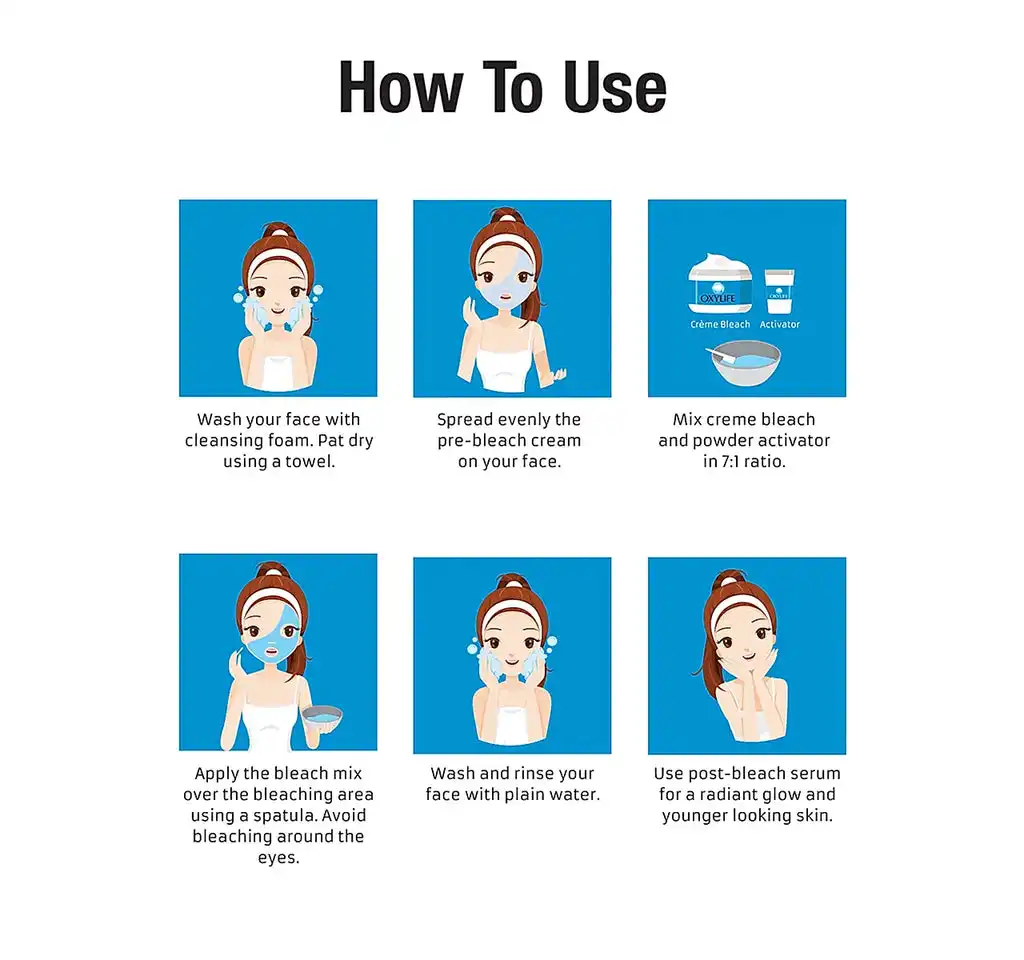 How To Use

Wash your face with cleansing foam. Pat dry using a towel.

Spread evenly the pre-bleach cream on your face.

OXYLIFE
Crème Bleach
OXYLIFE
Activator

Mix creme bleach and powder activator in 7:1 ratio.

Apply the bleach mix over the bleaching area using a spatula. Avoid bleaching around the eyes.

Wash and rinse your face with plain water.

Use post-bleach serum for a radiant glow and younger looking skin.