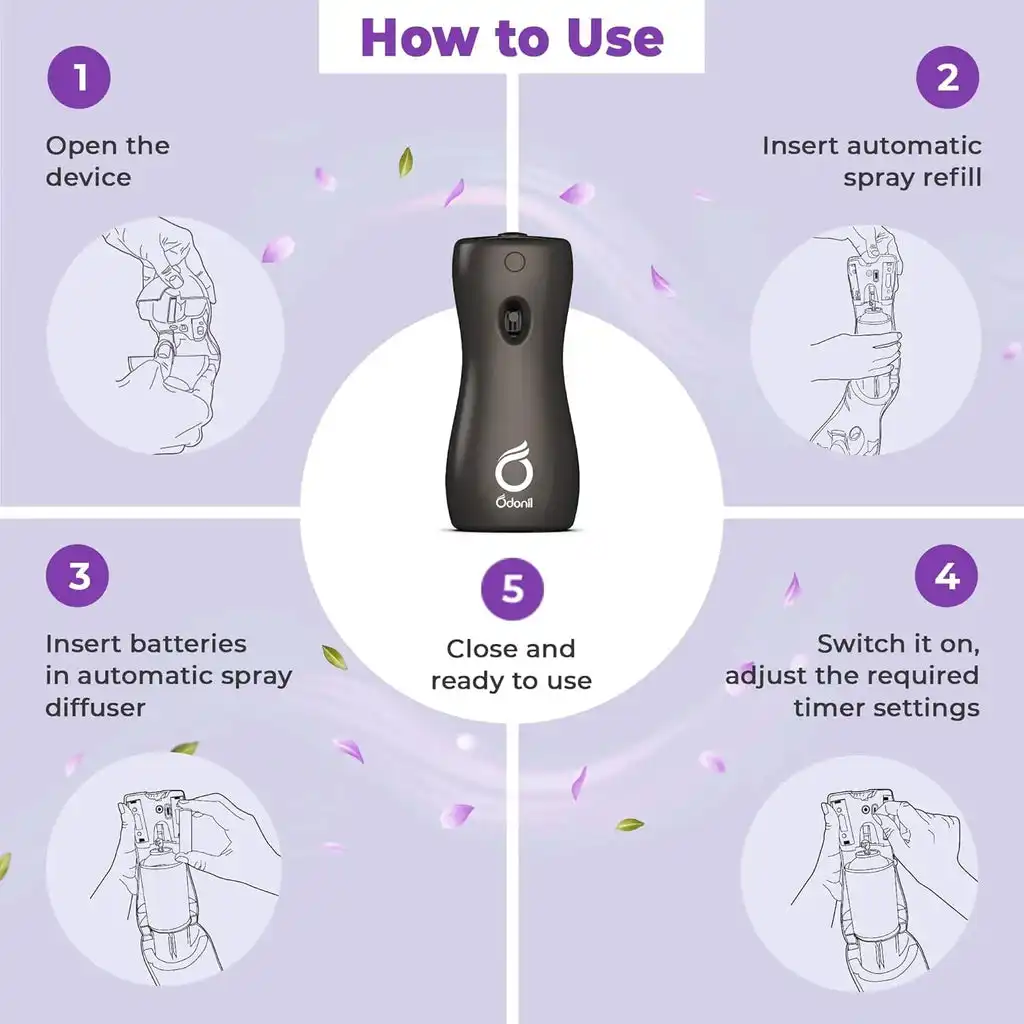 How to Use

1

Open the device

2

Insert automatic spray refill

Odonil

3

Insert batteries in automatic spray diffuser

5

Close and ready to use

4

Switch it on, adjust the required timer settings