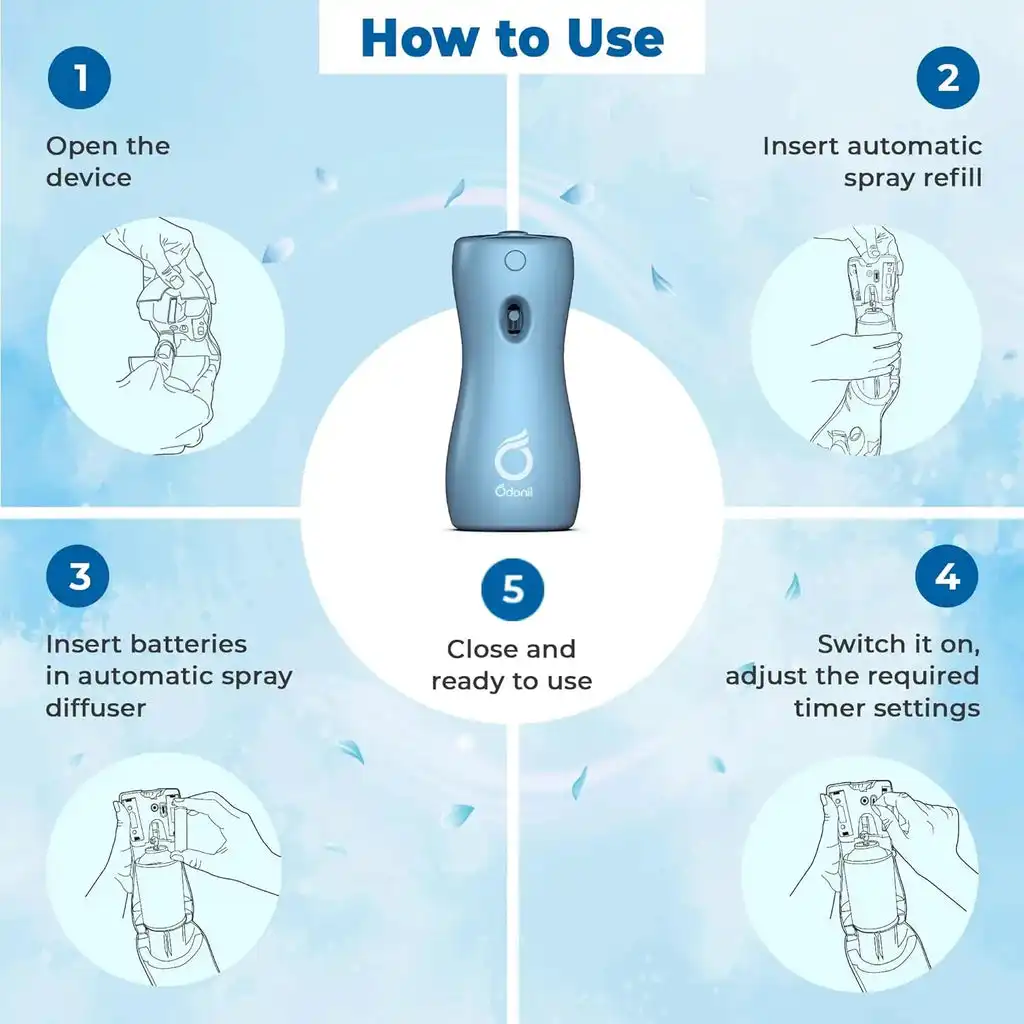 How to Use

1

Open the device

2

Insert automatic spray refill

Odonil

3

Insert batteries in automatic spray diffuser

5

Close and ready to use

4

Switch it on, adjust the required timer settings