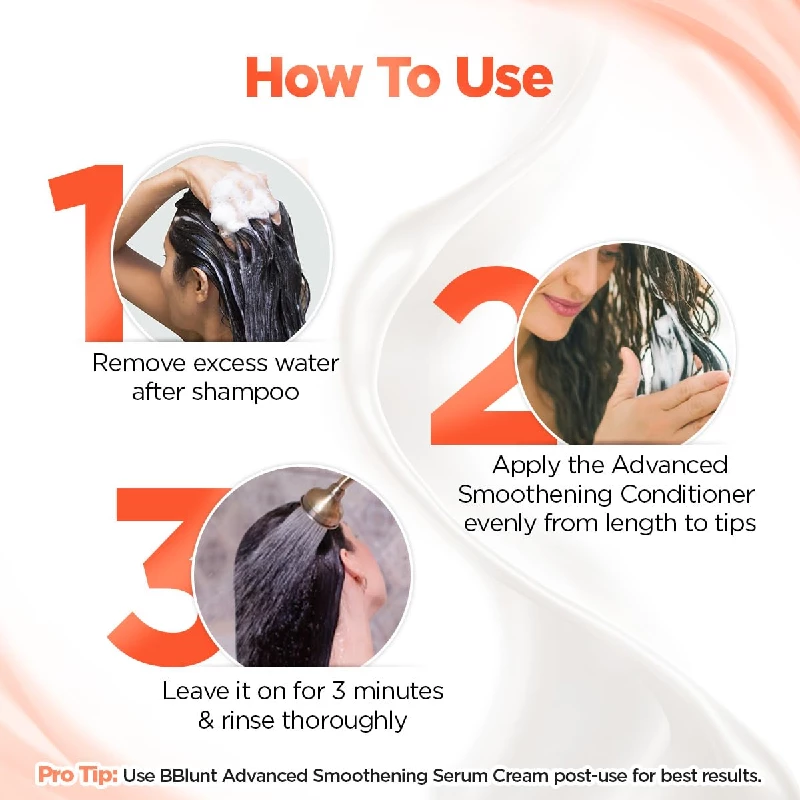 How To Use

1

Remove excess water after shampoo

2

Apply the Advanced Smoothening Conditioner evenly from length to tips

3

Leave it on for 3 minutes & rinse thoroughly

Pro Tip: Use BBlunt Advanced Smoothening Serum Cream post-use for best results.