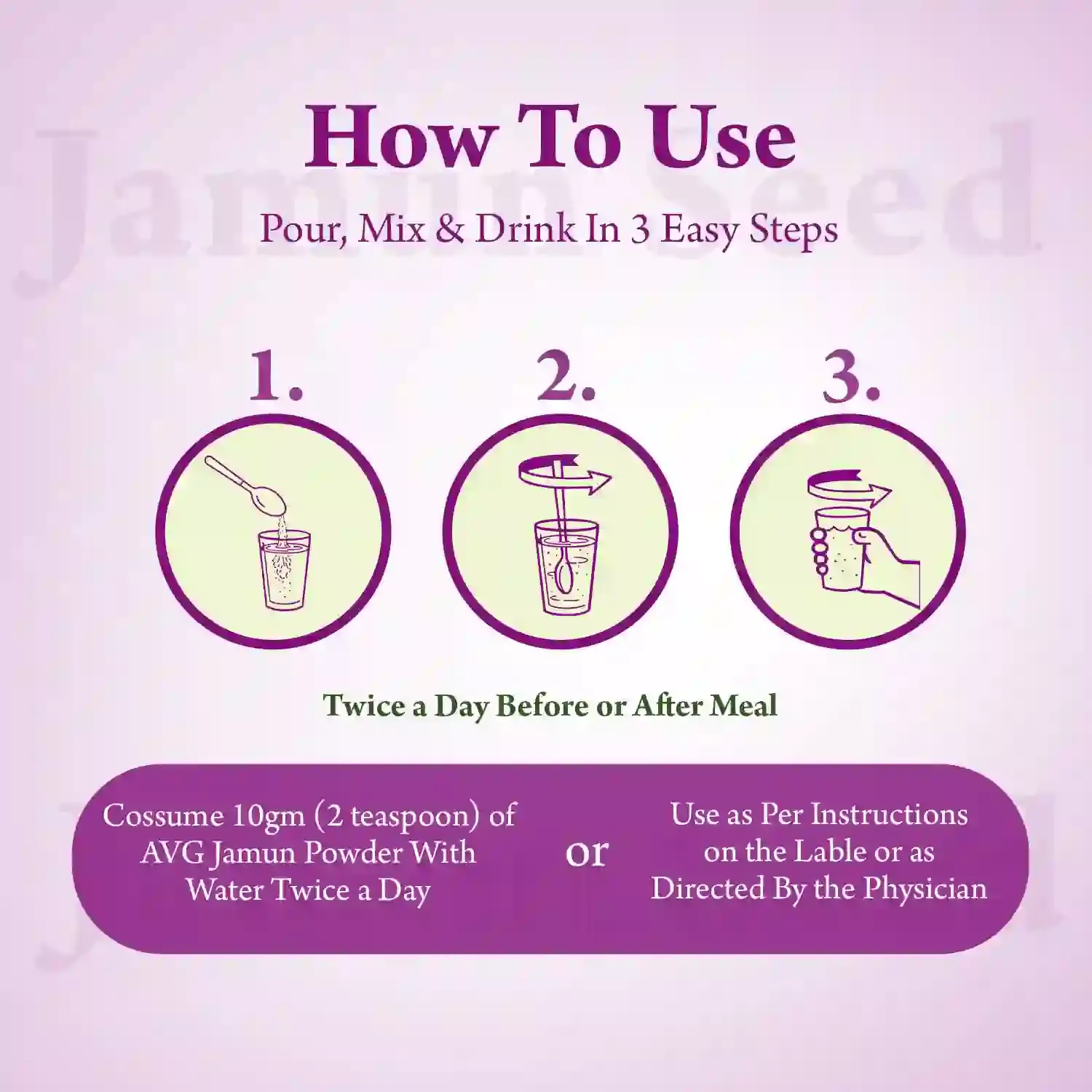 Jamun Seed

How To Use

Pour, Mix & Drink In 3 Easy Steps

1.

2.

3.

Twice a Day Before or After Meal

Cossume 10gm (2 teaspoon) of AVG Jamun Powder With Water Twice a Day

or

Use as Per Instructions on the Lable or as Directed By the Physician