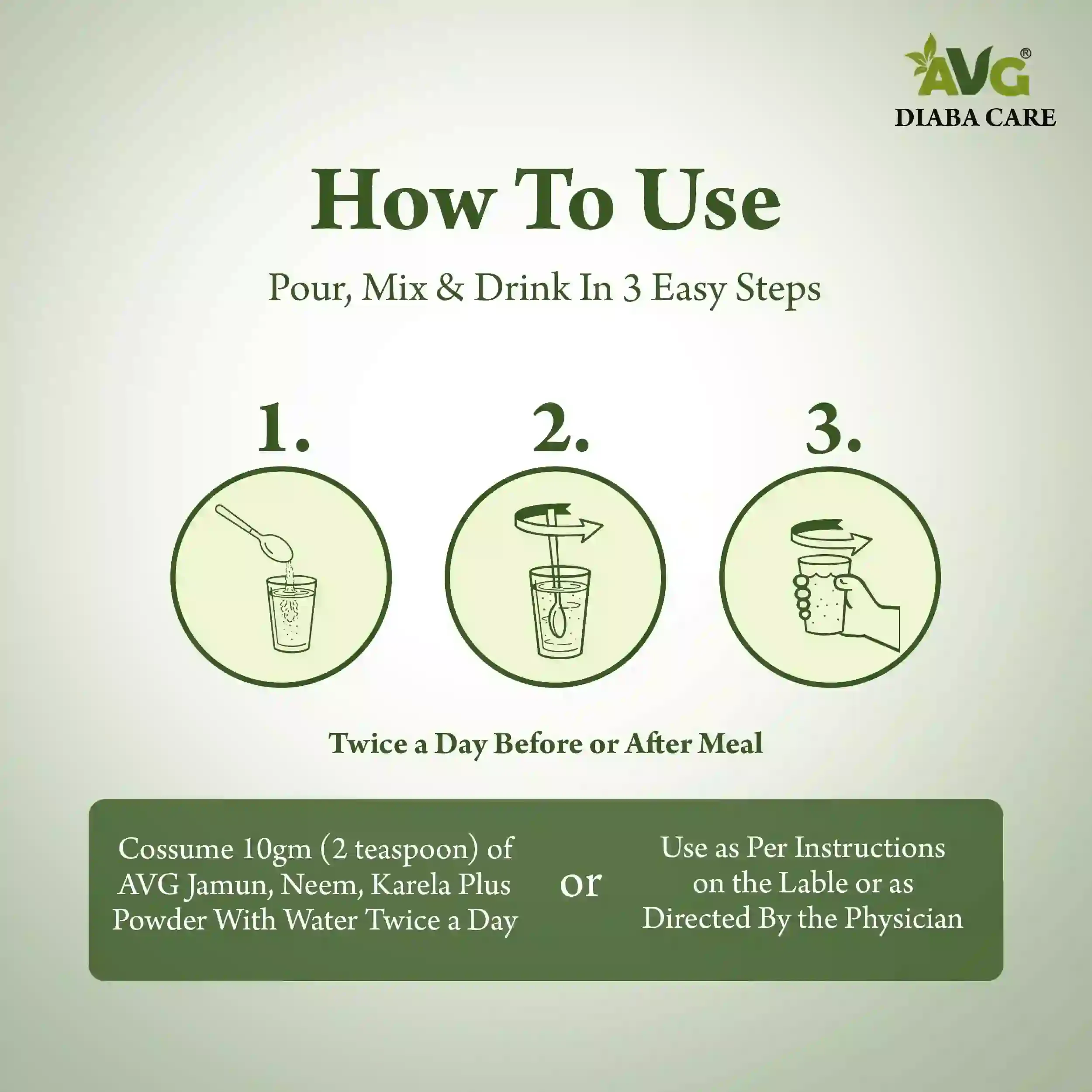 AVG®
DIABA CARE

How To Use

Pour, Mix & Drink In 3 Easy Steps

1.

2.

3.

Twice a Day Before or After Meal

Cossume 10gm (2 teaspoon) of AVG Jamun, Neem, Karela Plus Powder With Water Twice a Day

or

Use as Per Instructions on the Lable or as Directed By the Physician